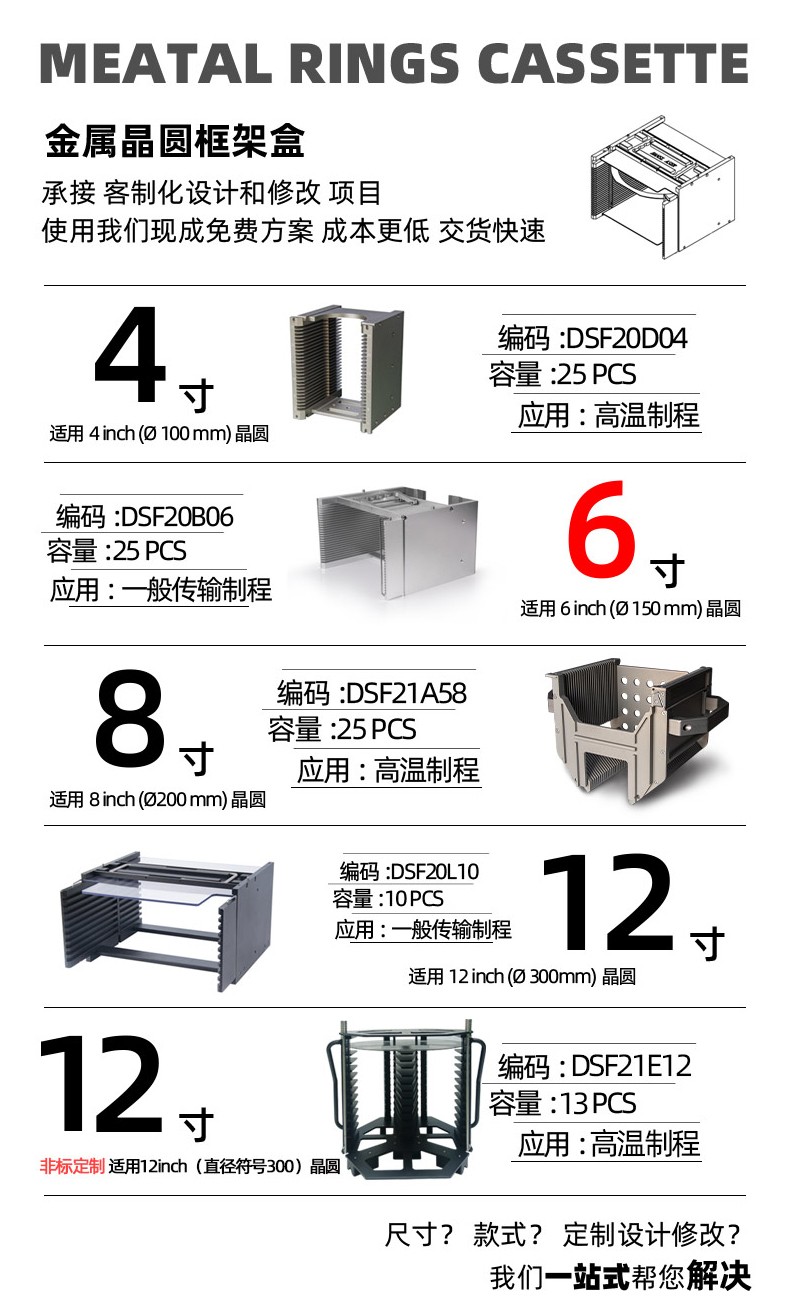 MEATAL RINGS CASSETTE

金属晶圆框架盒

承接 客制化设计和修改 项目
使用我们现成免费方案 成本更低 交货快速

4 寸
适用 4 inch (Ø 100 mm) 晶圆

编码 :DSF20D04
容量 :25 PCS
应用 : 高温制程

编码 :DSF20B06
容量 :25 PCS
应用 : 一般传输制程

6 寸
适用 6 inch (Ø 150 mm) 晶圆

8 寸
适用 8 inch (Ø200 mm) 晶圆

编码 :DSF21A58
容量 :25 PCS
应用 : 高温制程

编码 :DSF20L10
容量 :10 PCS
应用 : 一般传输制程

12 寸
适用 12 inch (Ø 300mm) 晶圆

12 寸
非标定制 适用12inch（直径符号300）晶圆

编码 : DSF21E12
容量 :13 PCS
应用 : 高温制程

尺寸？ 款式？ 定制设计修改？
我们一站式帮您解决