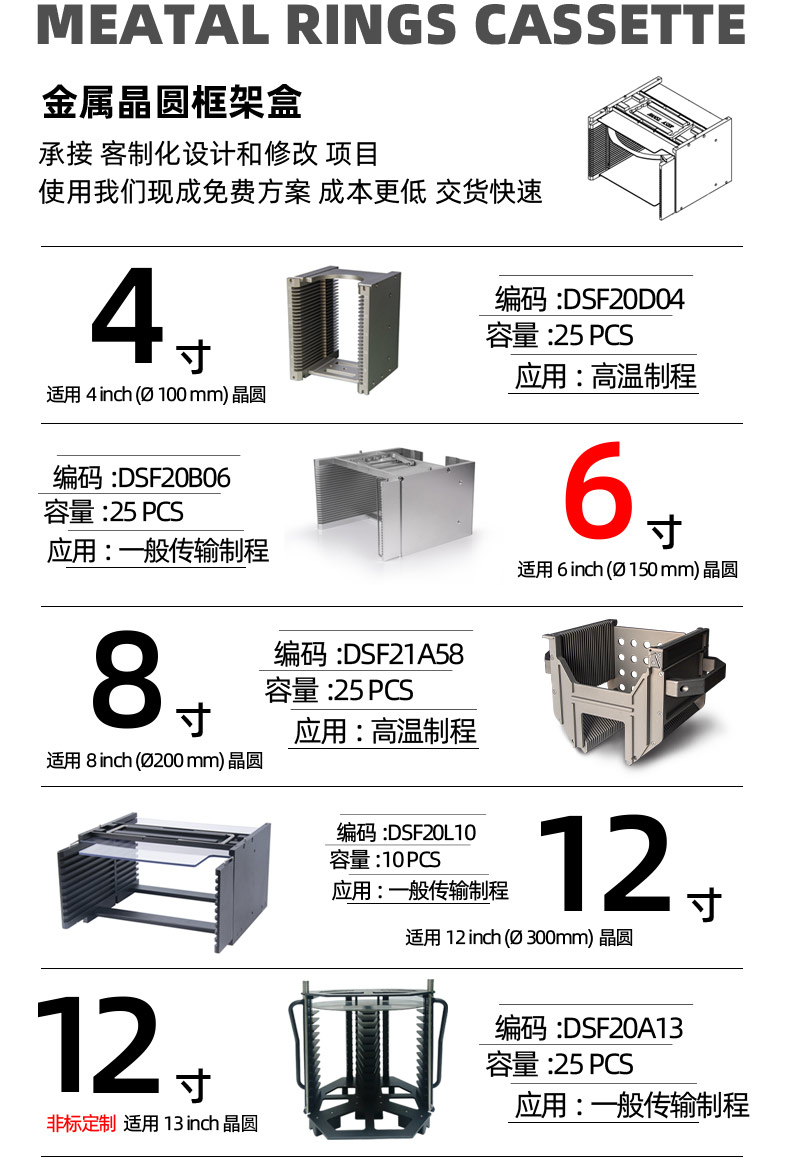 MEATAL RINGS CASSETTE

金属晶圆框架盒

承接 客制化设计和修改 项目
使用我们现成免费方案 成本更低 交货快速

4 寸
适用 4 inch (Ø 100 mm) 晶圆

编码 :DSF20D04
容量 :25 PCS
应用 : 高温制程

编码 :DSF20B06
容量 :25 PCS
应用 : 一般传输制程

6 寸
适用 6 inch (Ø 150 mm) 晶圆

8 寸
适用 8 inch (Ø200 mm) 晶圆

编码 :DSF21A58
容量 :25 PCS
应用 : 高温制程

编码 :DSF20L10
容量 :10 PCS
应用 : 一般传输制程

12 寸
适用 12 inch (Ø 300mm) 晶圆

12 寸
非标定制 适用 13 inch 晶圆

编码 :DSF20A13
容量 :25 PCS
应用 : 一般传输制程