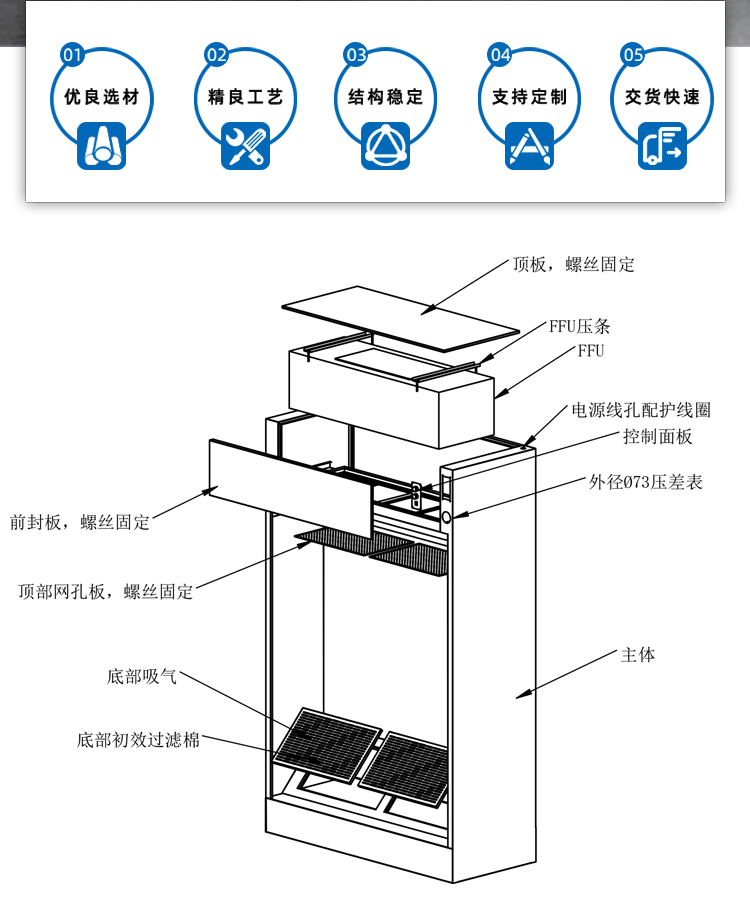 01
优良选材

02
精良工艺

03
结构稳定

04
支持定制

05
交货快速

顶板，螺丝固定

FFU压条

FFU

电源线孔配护线圈

控制面板

外径Ø73压差表

前封板，螺丝固定

顶部网孔板，螺丝固定

主体

底部吸气

底部初效过滤棉