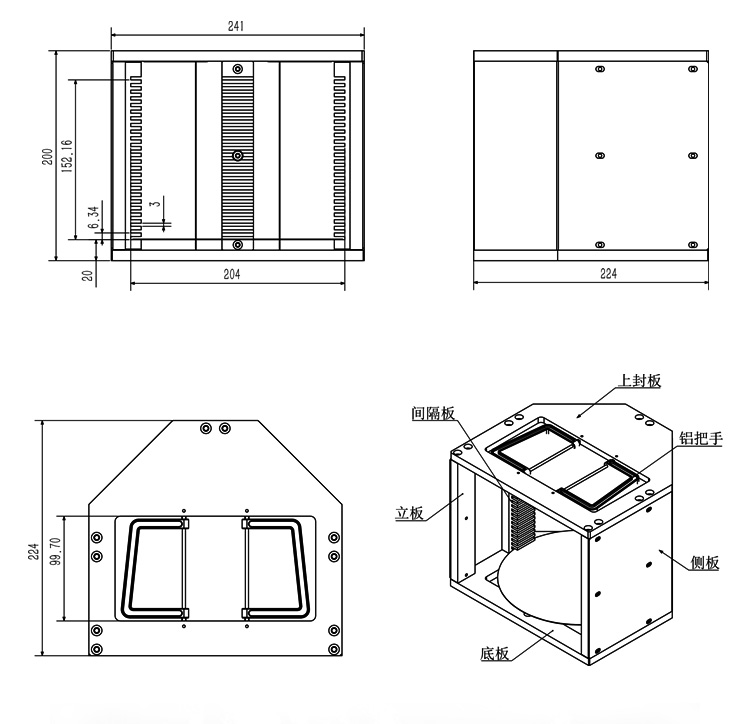 241

200

152.16

6.34

3

20

204

224

224

99.70

上封板

间隔板

铝把手

立板

侧板

底板