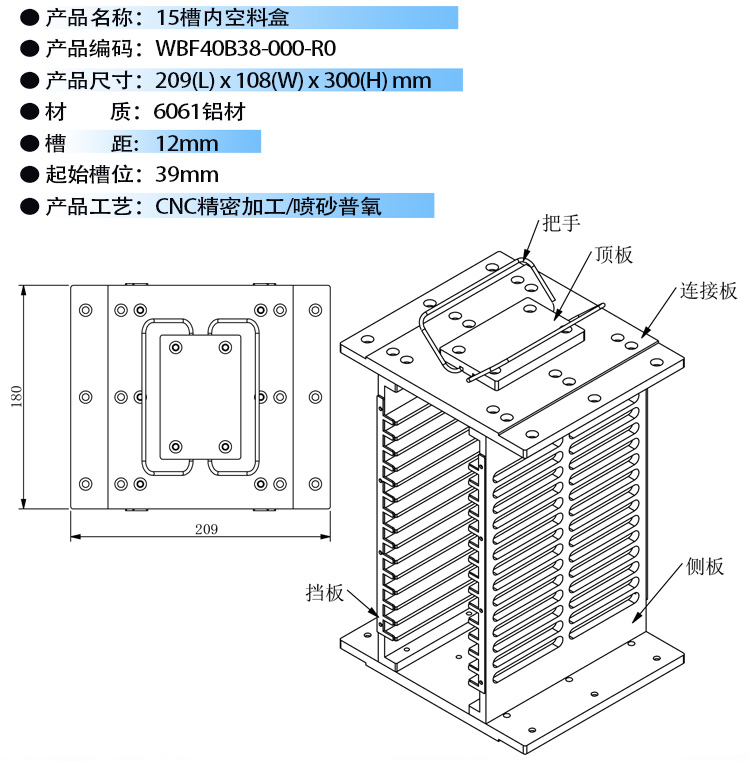 ● 产品名称：15槽内空料盒

● 产品编码：WBF40B38-000-R0

● 产品尺寸：209(L) x 108(W) x 300(H) mm

● 材　　质：6061铝材

● 槽　　距：12mm

● 起始槽位：39mm

● 产品工艺：CNC精密加工/喷砂普氧

180

209

把手

顶板

连接板

侧板

挡板