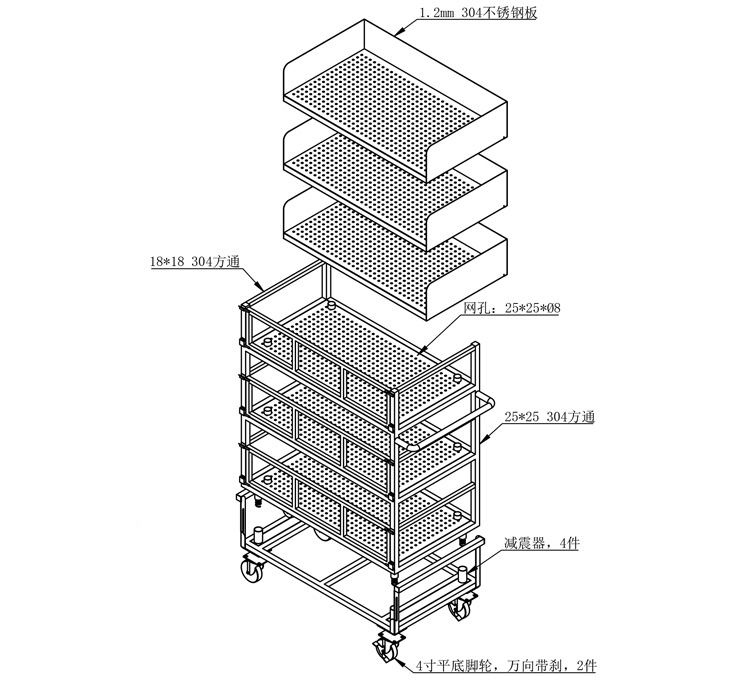 1.2mm 304不锈钢板

18*18 304方通

网孔：25*25*Ø8

25*25 304方通

减震器，4件

4寸平底脚轮，万向带刹，2件