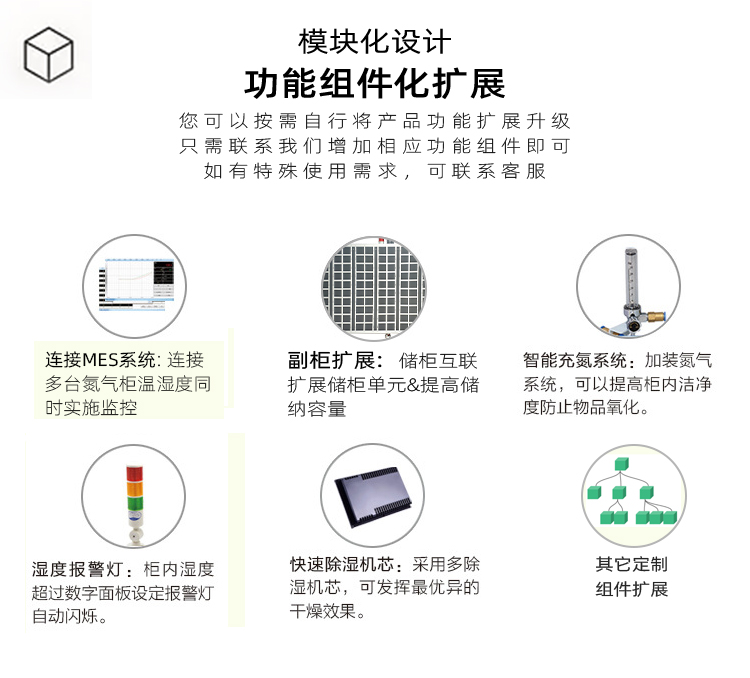 模块化设计
功能组件化扩展

您可以按需自行将产品功能扩展升级
只需联系我们增加相应功能组件即可
如有特殊使用需求，可联系客服

连接MES系统: 连接多台氮气柜温湿度同时实施监控

副柜扩展： 储柜互联扩展储柜单元&提高储纳容量

智能充氮系统：加装氮气系统，可以提高柜内洁净度防止物品氧化。

湿度报警灯：柜内湿度超过数字面板设定报警灯自动闪烁。

快速除湿机芯：采用多除湿机芯，可发挥最优异的干燥效果。

其它定制
组件扩展