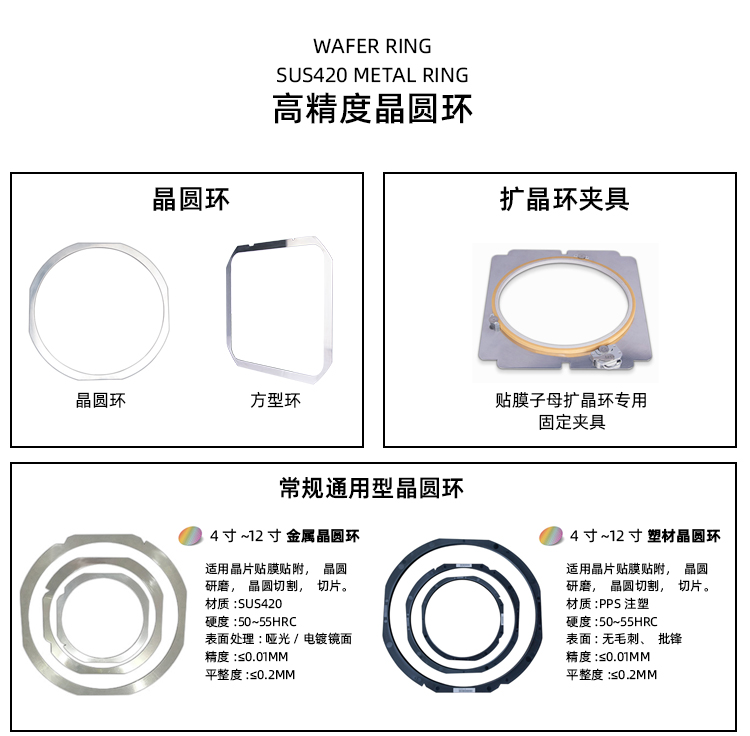 WAFER RING
SUS420 METAL RING
高精度晶圆环

晶圆环

晶圆环

方型环

扩晶环夹具

贴膜子母扩晶环专用
固定夹具

常规通用型晶圆环

4 寸 ~12 寸 金属晶圆环

适用晶片贴膜贴附， 晶圆研磨， 晶圆切割， 切片。
材质 :SUS420
硬度 :50~55HRC
表面处理 : 哑光 / 电镀镜面
精度 :≤0.01MM
平整度 :≤0.2MM

4 寸 ~12 寸 塑材晶圆环

适用晶片贴膜贴附， 晶圆研磨， 晶圆切割， 切片。
材质 :PPS 注塑
硬度 :50~55HRC
表面 : 无毛刺、 批锋
精度 :≤0.01MM
平整度 :≤0.2MM