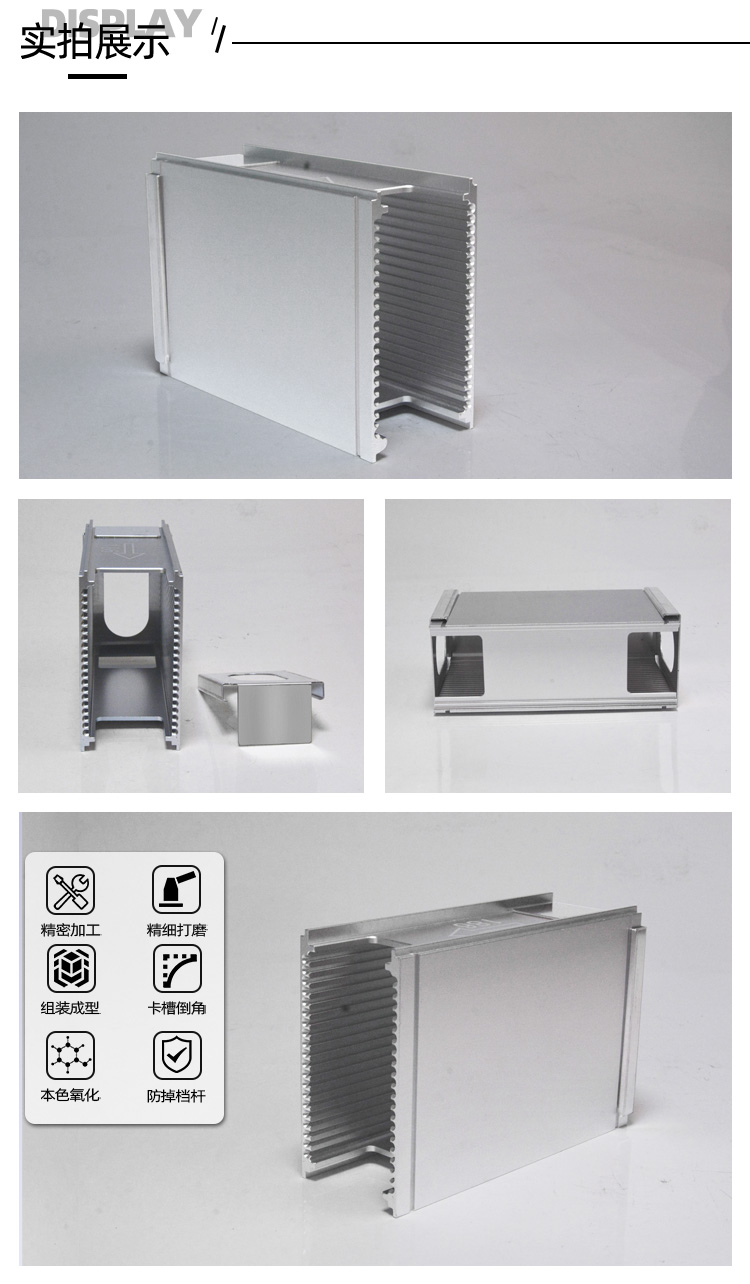 DISPLAY
实拍展示 //

精密加工
精细打磨
组装成型
卡槽倒角
本色氧化
防掉档杆