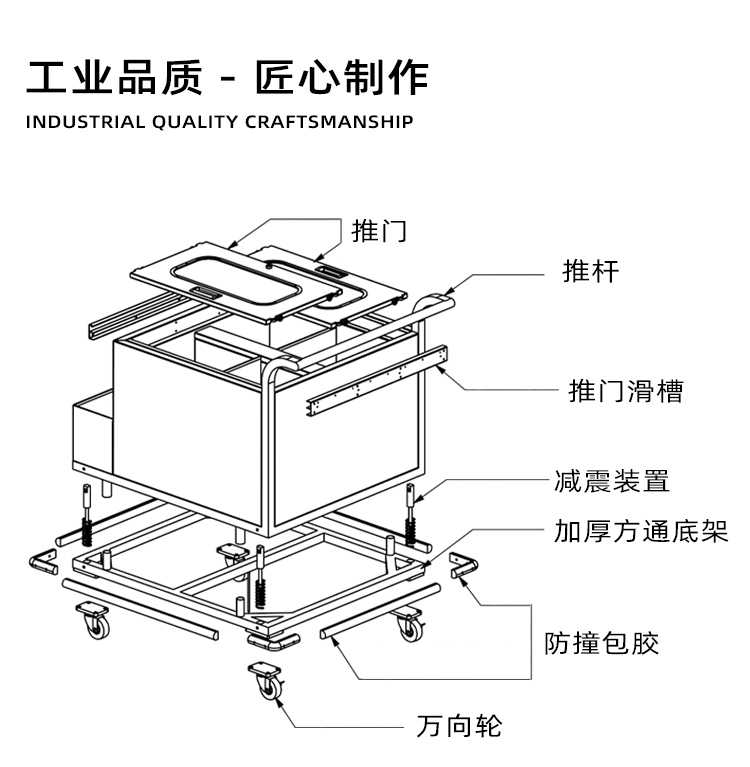 工业品质 - 匠心制作
INDUSTRIAL QUALITY CRAFTSMANSHIP

推门

推杆

推门滑槽

减震装置

加厚方通底架

防撞包胶

万向轮