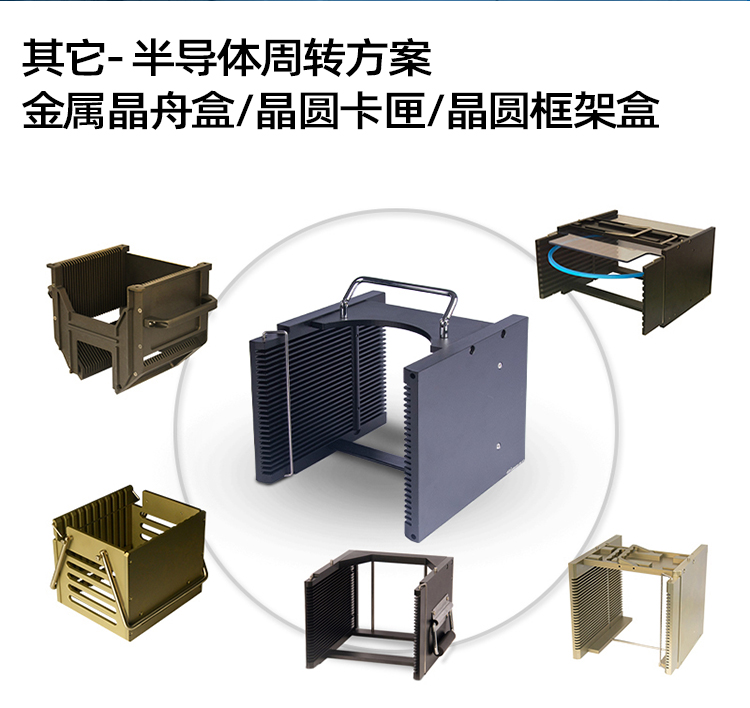 其它- 半导体周转方案
金属晶舟盒/晶圆卡匣/晶圆框架盒