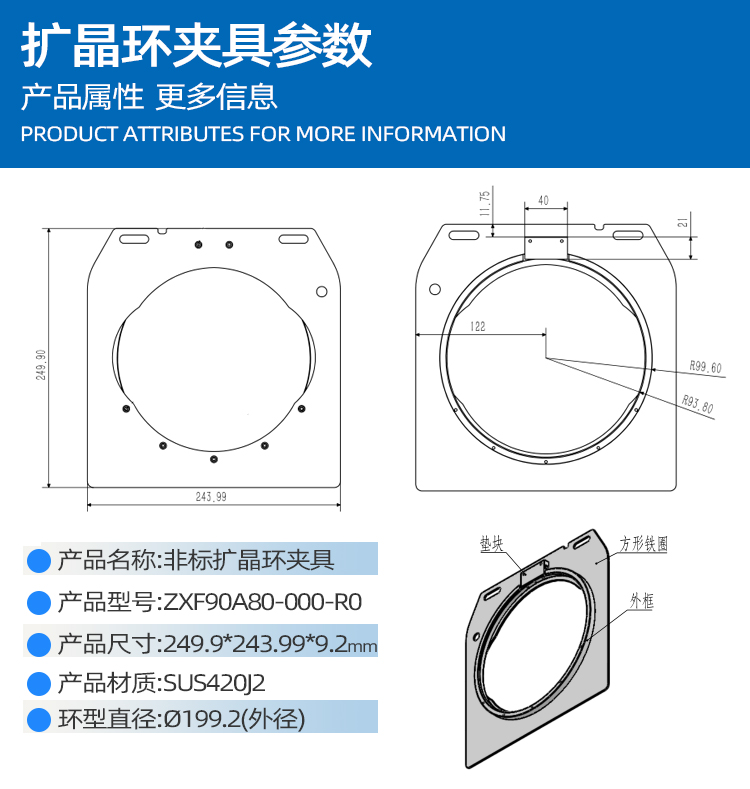 扩晶环夹具参数

产品属性 更多信息

PRODUCT ATTRIBUTES FOR MORE INFORMATION

249.90

243.99

11.75

40

21

122

R99.60

R93.80

产品名称:非标扩晶环夹具

产品型号:ZXF90A80-000-R0

产品尺寸:249.9*243.99*9.2mm

产品材质:SUS420J2

环型直径:Ø199.2(外径)

垫块

方形铁圈

外框