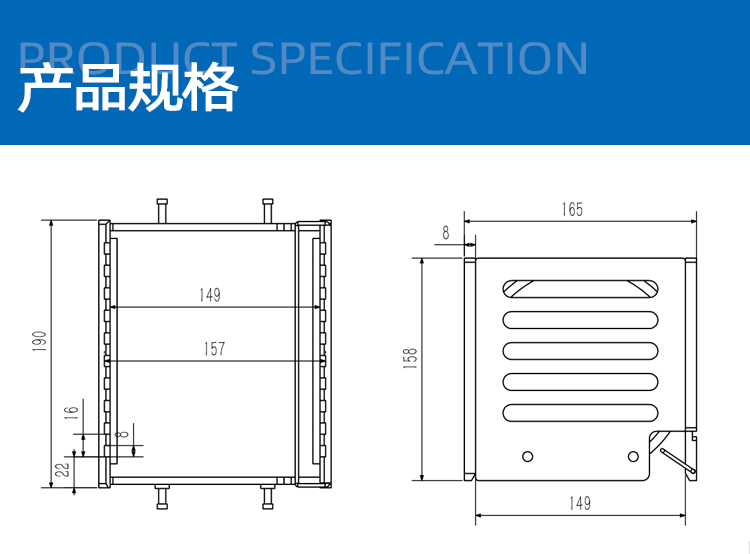 PRODUCT SPECIFICATION
产品规格

190
149
157
16
8
22

165
8
158
149