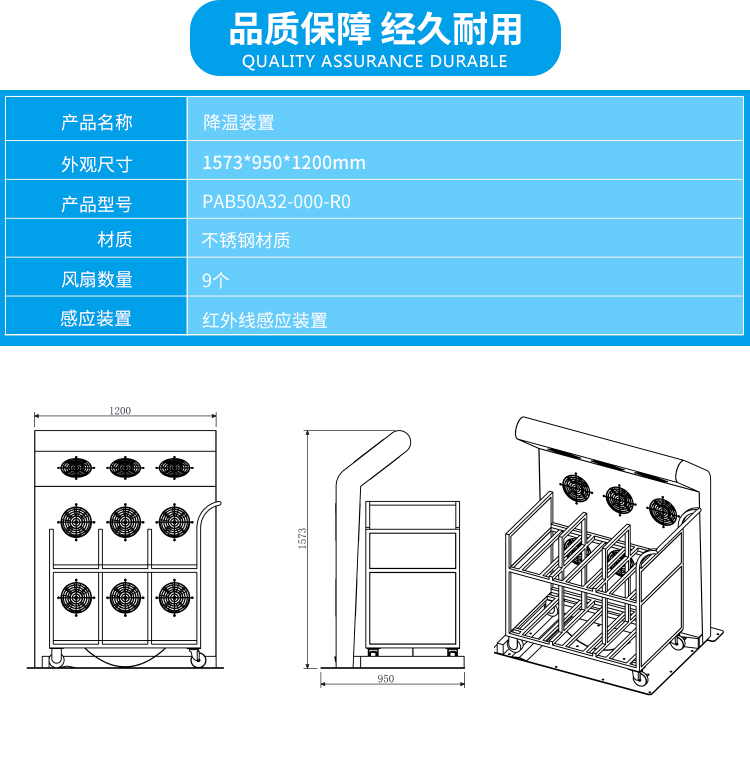 品质保障 经久耐用
QUALITY ASSURANCE DURABLE

| 产品名称 | 降温装置 |
|---|---|
| 外观尺寸 | 1573*950*1200mm |
| 产品型号 | PAB50A32-000-R0 |
| 材质 | 不锈钢材质 |
| 风扇数量 | 9个 |
| 感应装置 | 红外线感应装置 |

1200

1573

950