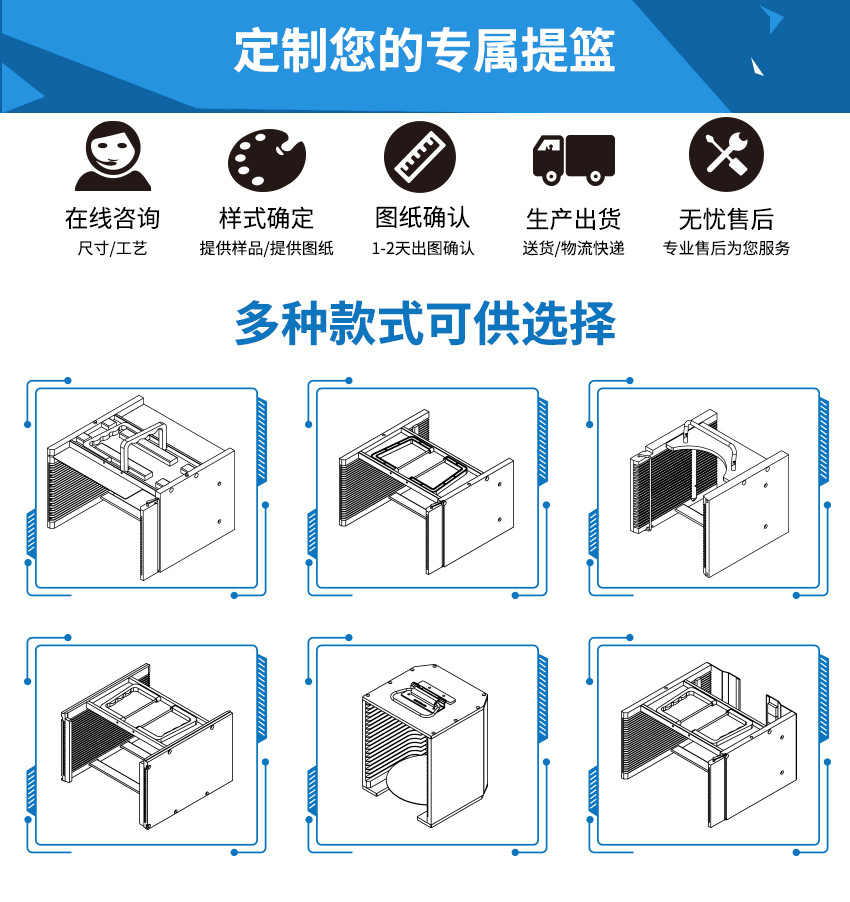 定制您的专属提篮

在线咨询
尺寸/工艺

样式确定
提供样品/提供图纸

图纸确认
1-2天出图确认

生产出货
送货/物流快递

无忧售后
专业售后为您服务

多种款式可供选择