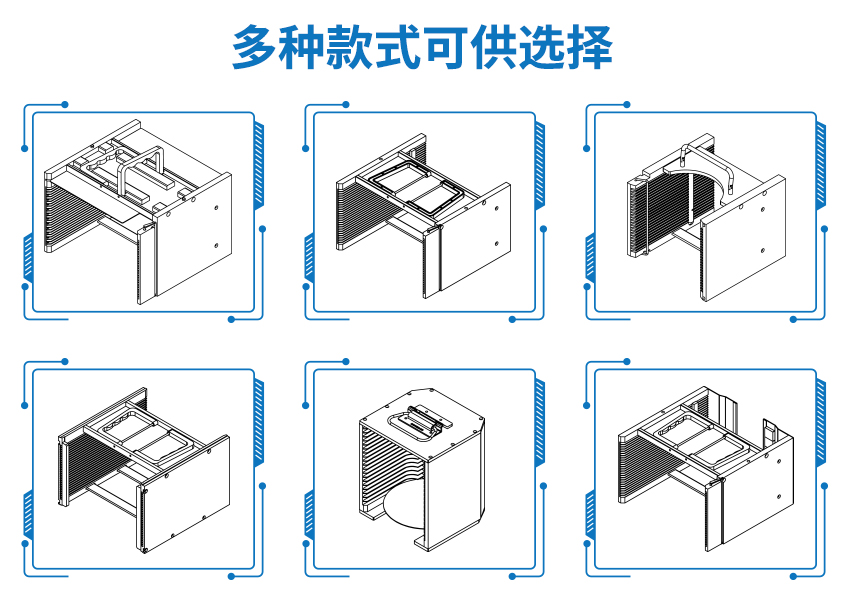 多种款式可供选择